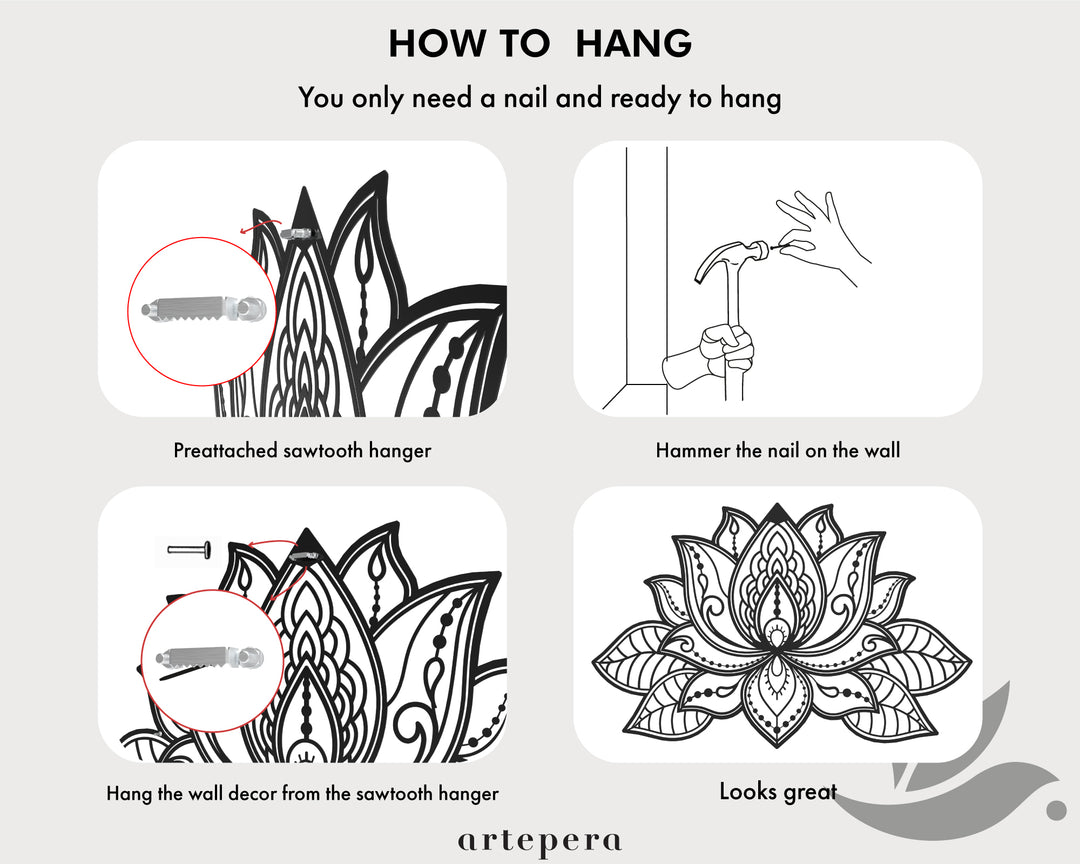 HOW TO HANG

You only need a nail and ready to hang

Preattached sawtooth hanger

Hammer the nail on the wall

Hang the wall decor from the sawtooth hanger

Looks great

artepera