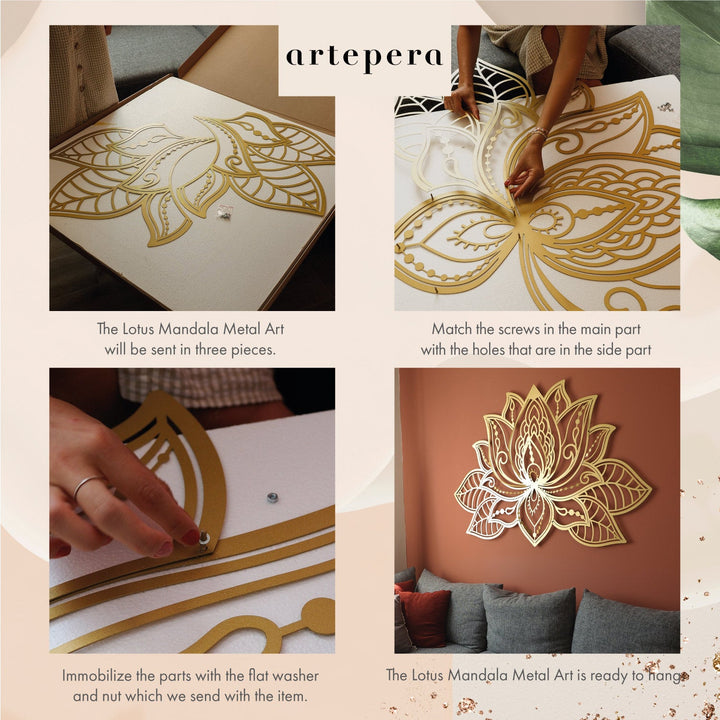 artepera

The Lotus Mandala Metal Art will be sent in three pieces.

Match the screws in the main part with the holes that are in the side part

Immobilize the parts with the flat washer and nut which we send with the item.

The Lotus Mandala Metal Art is ready to hang.